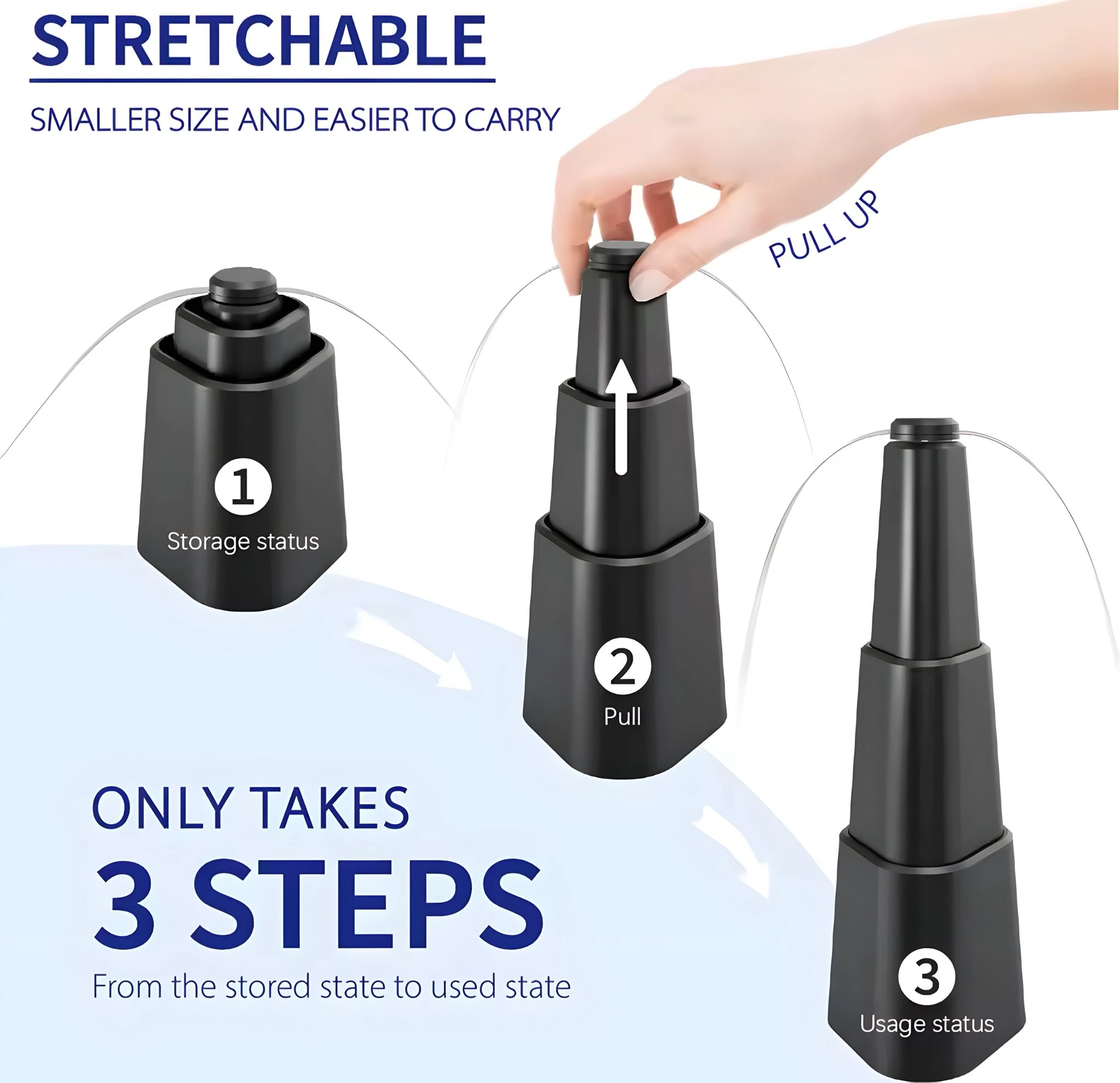 STRETCHABLE

SMALLER SIZE AND EASIER TO CARRY

PULL UP

1
Storage status

2
Pull

3
Usage status

ONLY TAKES
3 STEPS
From the stored state to used state